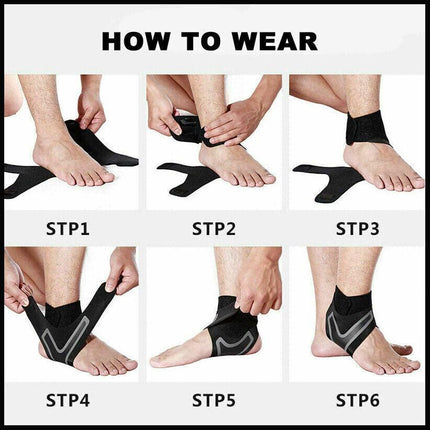 HOW TO WEAR

STP1

STP2

STP3

STP4

STP5

STP6