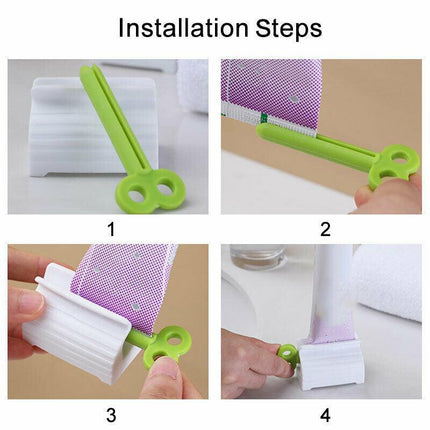 Installation Steps

1

2

3

4