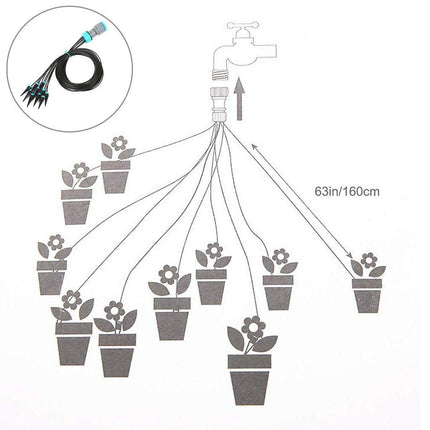 63in/160cm