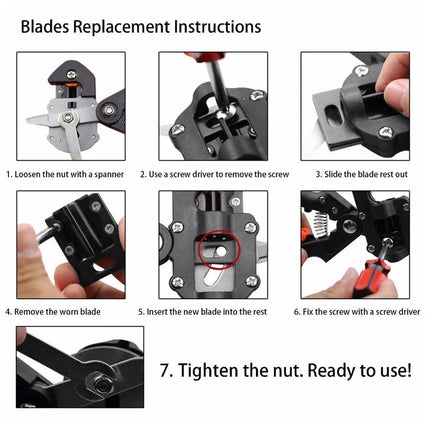 Blades Replacement Instructions

1. Loosen the nut with a spanner

2. Use a screw driver to remove the screw

3. Slide the blade rest out

4. Remove the worn blade

5. Insert the new blade into the rest

6. Fix the screw with a screw driver

7. Tighten the nut. Ready to use!