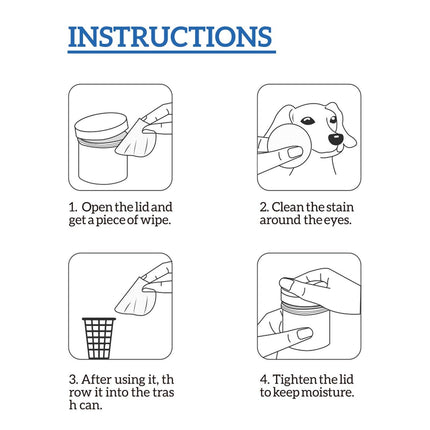 INSTRUCTIONS

1. Open the lid and get a piece of wipe.

2. Clean the stain around the eyes.

3. After using it, th row it into the tras h can.

4. Tighten the lid to keep moisture.