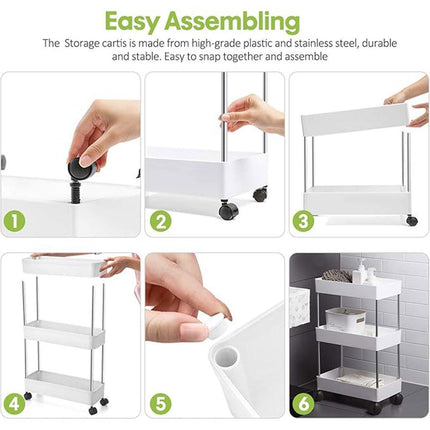 Easy Assembling

The Storage cartis is made from high-grade plastic and stainless steel, durable and stable. Easy to snap together and assemble

1

2

3

4

5

6