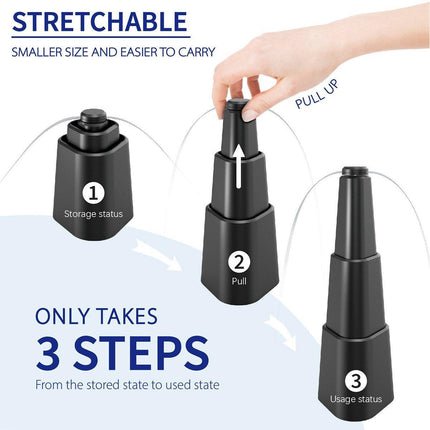 STRETCHABLE

SMALLER SIZE AND EASIER TO CARRY

PULL UP

1
Storage status

2
Pull

3
Usage status

ONLY TAKES
3 STEPS
From the stored state to used state