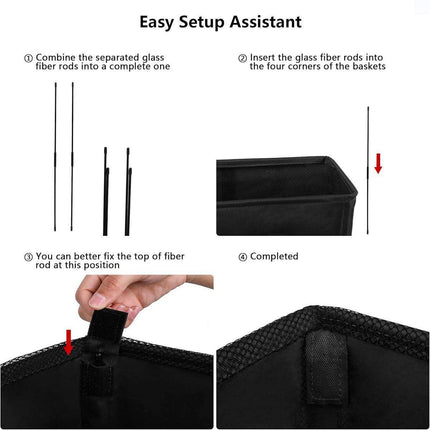 Easy Setup Assistant

① Combine the separated glass fiber rods into a complete one

② Insert the glass fiber rods into the four corners of the baskets

③ You can better fix the top of fiber rod at this position

④ Completed