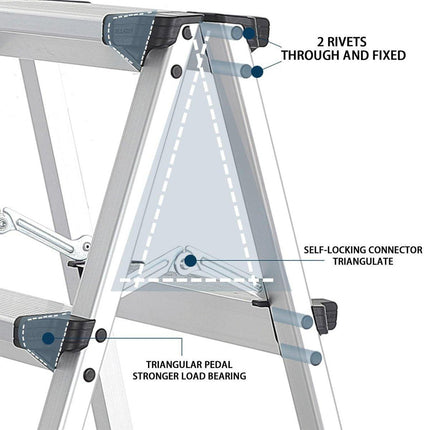 2 RIVETS
THROUGH AND FIXED

SELF-LOCKING CONNECTOR
TRIANGULATE

TRIANGULAR PEDAL
STRONGER LOAD BEARING