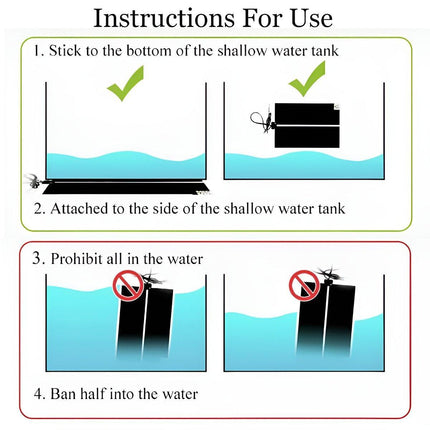 Instructions For Use

1. Stick to the bottom of the shallow water tank

2. Attached to the side of the shallow water tank

3. Prohibit all in the water

4. Ban half into the water