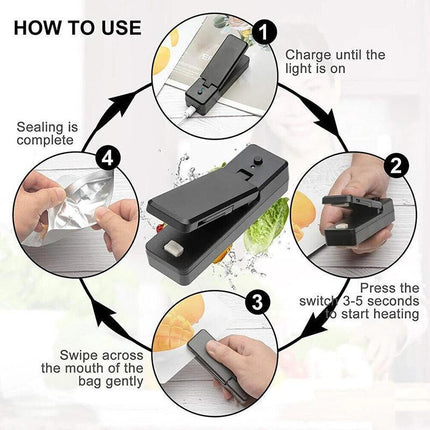 HOW TO USE

1

Charge until the light is on

2

Press the switch 3-5 seconds to start heating

3

Swipe across the mouth of the bag gently

4

Sealing is complete