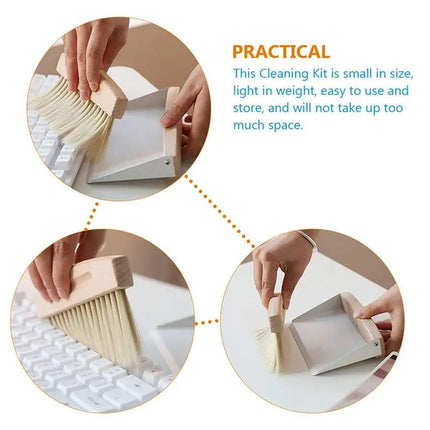 PRACTICAL

This Cleaning Kit is small in size, light in weight, easy to use and store, and will not take up too much space.