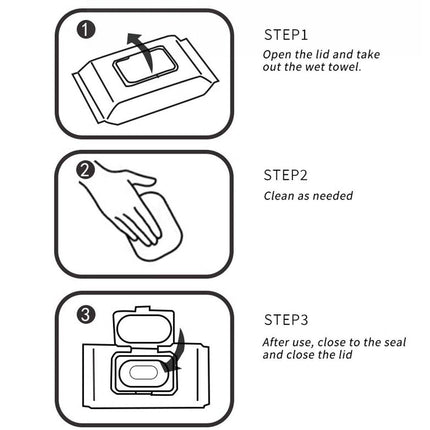 1

STEP1
Open the lid and take out the wet towel.

2

STEP2
Clean as needed

3

STEP3
After use, close to the seal and close the lid