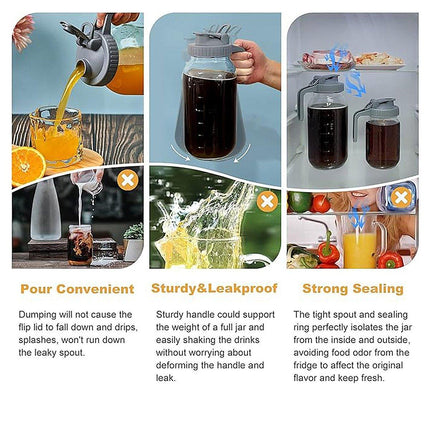 Pour Convenient

Dumping will not cause the flip lid to fall down and drips, splashes, won't run down the leaky spout.

Sturdy&Leakproof

Sturdy handle could support the weight of a full jar and easily shaking the drinks without worrying about deforming the handle and leak.

Strong Sealing

The tight spout and sealing ring perfectly isolates the jar from the inside and outside, avoiding food odor from the fridge to affect the original flavor and keep fresh.