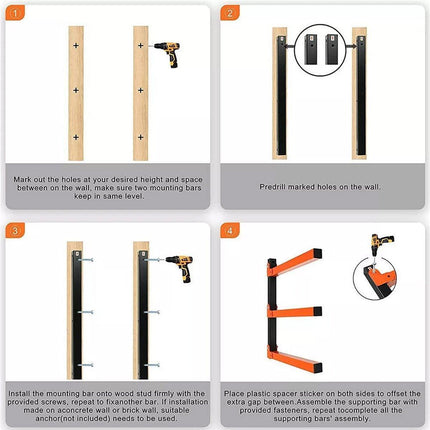 1

Mark out the holes at your desired height and space between on the wall, make sure two mounting bars keep in same level.

2

Predrill marked holes on the wall.

3

Install the mounting bar onto wood stud firmly with the provided screws, repeat to fixanother bar. If installation made on aconcrete wall or brick wall, suitable anchor(not included) needs to be used.

4

Place plastic spacer sticker on both sides to offset the extra gap between.Assemble the supporting bar with provided fasteners, repeat tocomplete all the supporting bars' assembly.