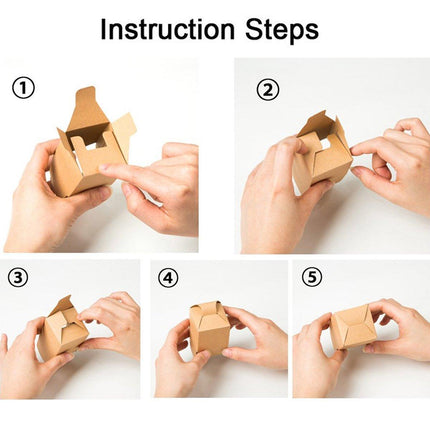 Instruction Steps

①

②

③

④

⑤