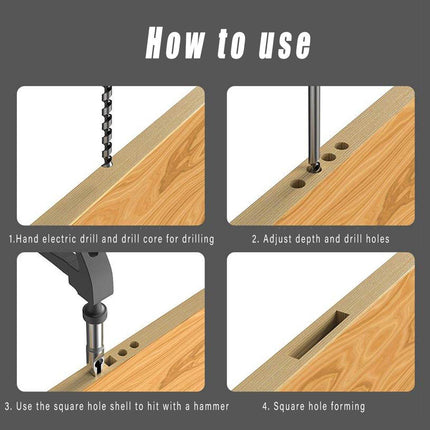 How to use

1.Hand electric drill and drill core for drilling

2. Adjust depth and drill holes

3. Use the square hole shell to hit with a hammer

4. Square hole forming