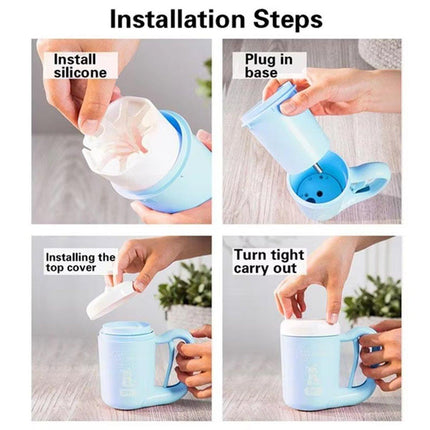 Installation Steps

Install silicone

Plug in base

Installing the top cover

Turn tight carry out