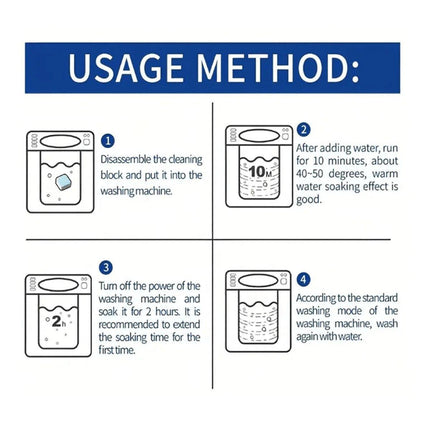 USAGE METHOD:

1
Disassemble the cleaning block and put it into the washing machine.

10M

2
After adding water, run for 10 minutes, about 40~50 degrees, warm water soaking effect is good.

2h

3
Turn off the power of the washing machine and soak it for 2 hours. It is recommended to extend the soaking time for the first time.

4
According to the standard washing mode of the washing machine, wash again with water.