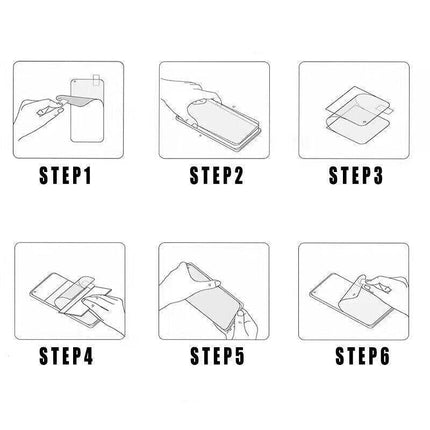 STEP1

STEP2

STEP3

STEP4

STEP5

STEP6