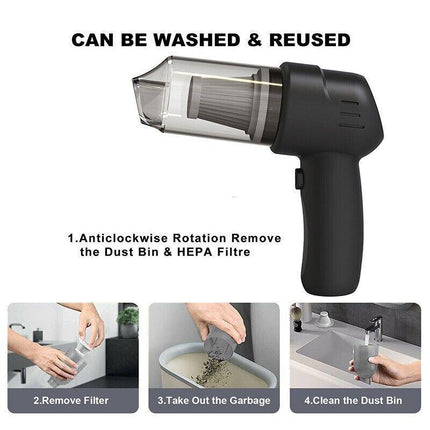 CAN BE WASHED & REUSED

1.Anticlockwise Rotation Remove the Dust Bin & HEPA Filtre

2.Remove Filter

3.Take Out the Garbage

4.Clean the Dust Bin