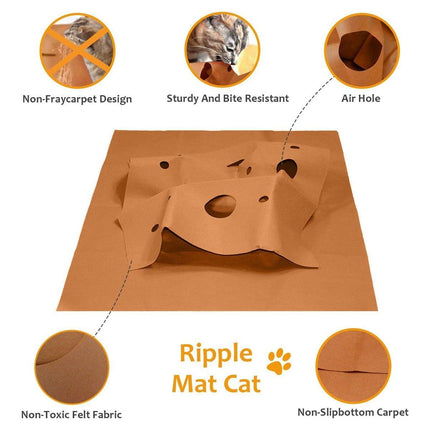 Non-Fraycarpet Design

Sturdy And Bite Resistant

Air Hole

Ripple Mat Cat

Non-Toxic Felt Fabric

Non-Slipbottom Carpet