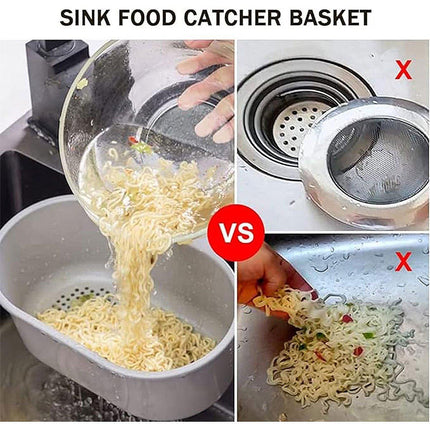 SINK FOOD CATCHER BASKET

X

VS

X