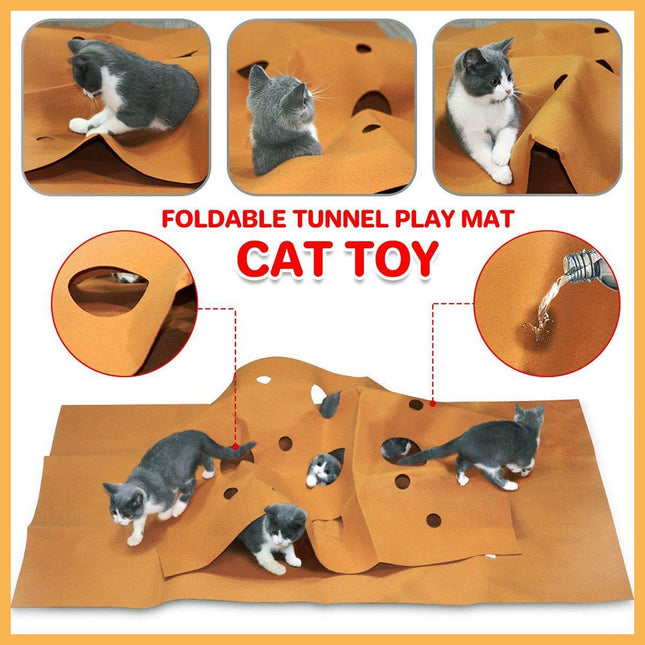 FOLDABLE TUNNEL PLAY MAT
CAT TOY