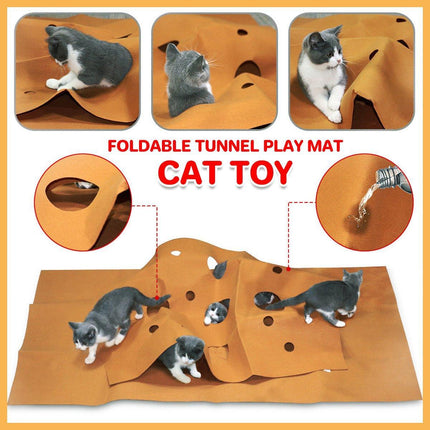 FOLDABLE TUNNEL PLAY MAT
CAT TOY