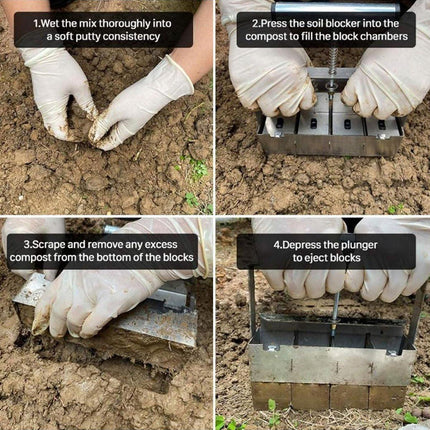 1.Wet the mix thoroughly into a soft putty consistency

2.Press the soil blocker into the compost to fill the block chambers

3.Scrape and remove any excess compost from the bottom of the blocks

4.Depress the plunger to eject blocks