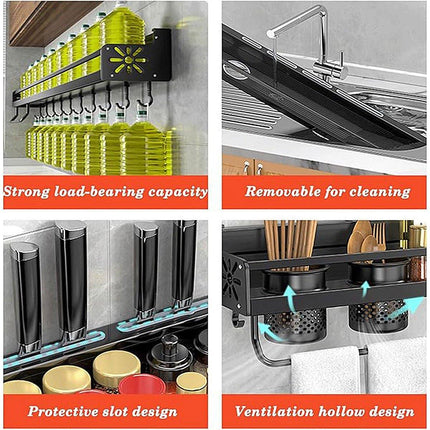 Strong load-bearing capacity

Removable for cleaning

Protective slot design

Ventilation hollow design