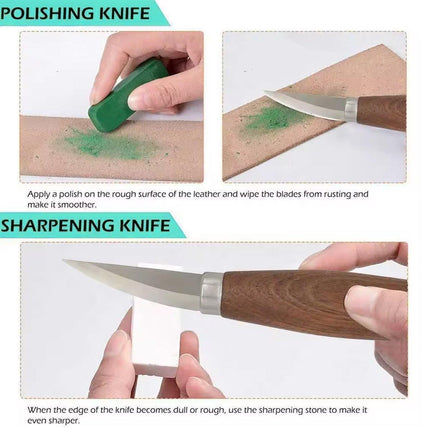 POLISHING KNIFE

Apply a polish on the rough surface of the leather and wipe the blades from rusting and make it smoother.

SHARPENING KNIFE

When the edge of the knife becomes dull or rough, use the sharpening stone to make it even sharper.