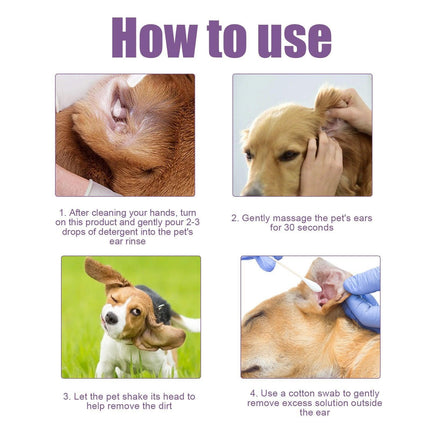 How to use

1. After cleaning your hands, turn on this product and gently pour 2-3 drops of detergent into the pet's ear rinse

2. Gently massage the pet's ears for 30 seconds

3. Let the pet shake its head to help remove the dirt

4. Use a cotton swab to gently remove excess solution outside the ear