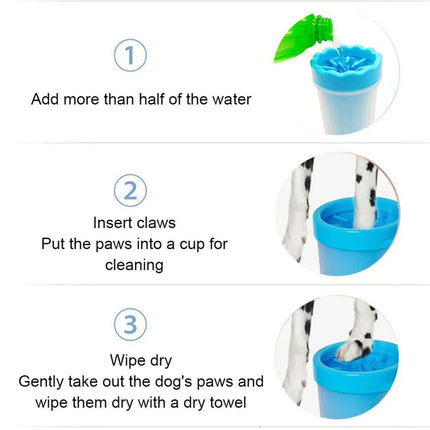 1

Add more than half of the water

2

Insert claws
Put the paws into a cup for cleaning

3

Wipe dry
Gently take out the dog's paws and wipe them dry with a dry towel