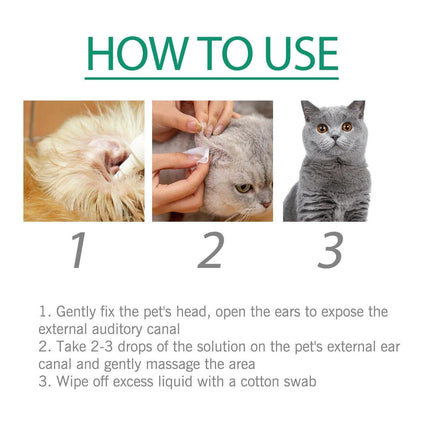 HOW TO USE

1

2

3

1. Gently fix the pet's head, open the ears to expose the external auditory canal
2. Take 2-3 drops of the solution on the pet's external ear canal and gently massage the area
3. Wipe off excess liquid with a cotton swab