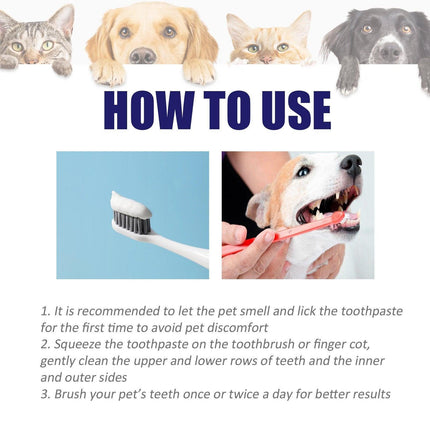 HOW TO USE

1. It is recommended to let the pet smell and lick the toothpaste for the first time to avoid pet discomfort
2. Squeeze the toothpaste on the toothbrush or finger cot, gently clean the upper and lower rows of teeth and the inner and outer sides
3. Brush your pet's teeth once or twice a day for better results