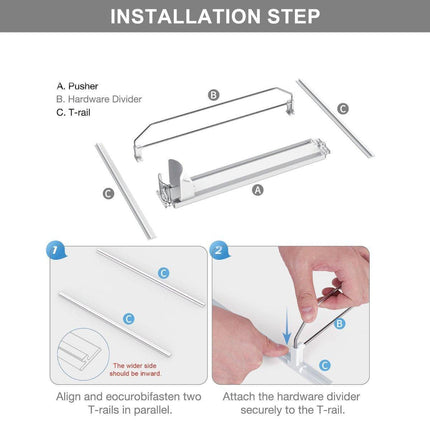 INSTALLATION STEP

A. Pusher
B. Hardware Divider
C. T-rail

B

C

C

A

1

C

C

The wider side should be inward.

Align and eocurobifasten two T-rails in parallel.

2

B

C

Attach the hardware divider securely to the T-rail.