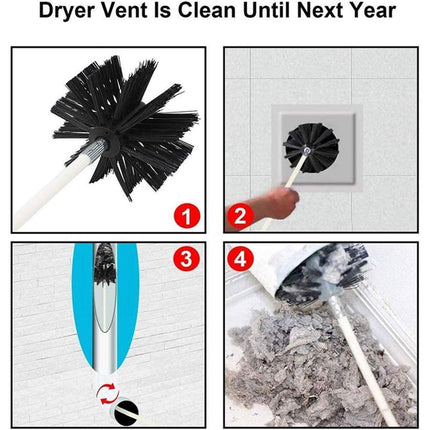 Dryer Vent Is Clean Until Next Year

1

2

3

4