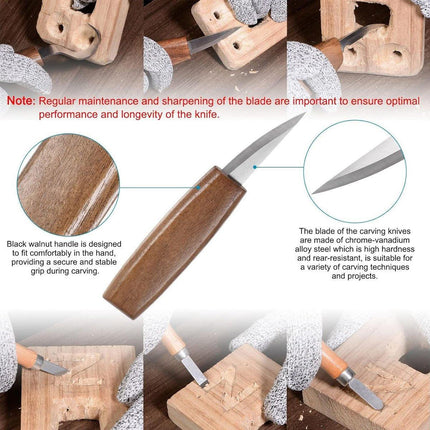 Note: Regular maintenance and sharpening of the blade are important to ensure optimal performance and longevity of the knife.

Black walnut handle is designed to fit comfortably in the hand, providing a secure and stable grip during carving.

The blade of the carving knives are made of chrome-vanadium alloy steel which is high hardness and rear-resistant, is suitable for a variety of carving techniques and projects.