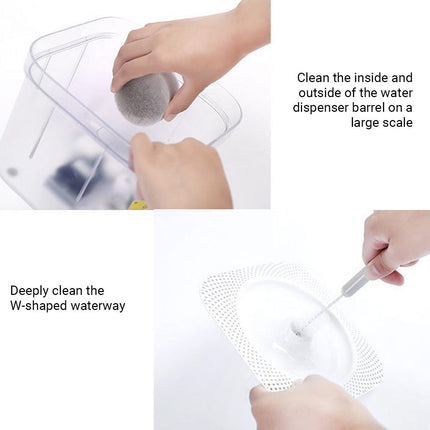 Clean the inside and outside of the water dispenser barrel on a large scale

Deeply clean the W-shaped waterway