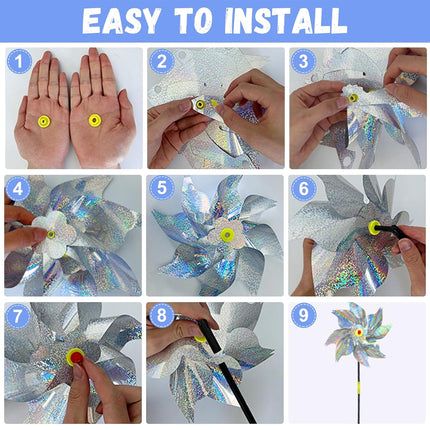 EASY TO INSTALL

1

2

3

4

5

6

7

8

9