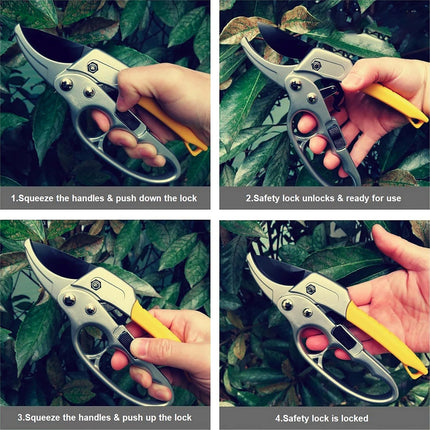 1.Squeeze the handles & push down the lock

2.Safety lock unlocks & ready for use

3.Squeeze the handles & push up the lock

4.Safety lock is locked