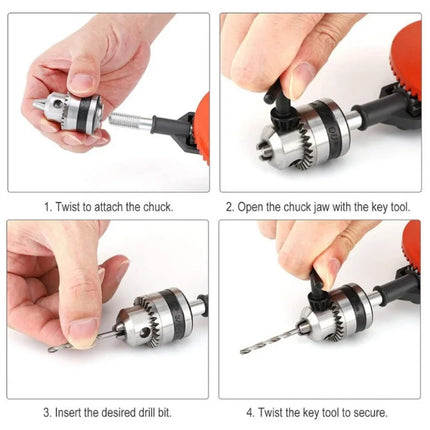 1. Twist to attach the chuck.

2. Open the chuck jaw with the key tool.

3. Insert the desired drill bit.

4. Twist the key tool to secure.