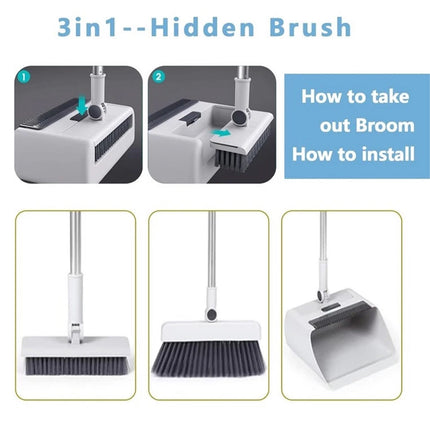 3in1--Hidden Brush

1

2

How to take out Broom
How to install