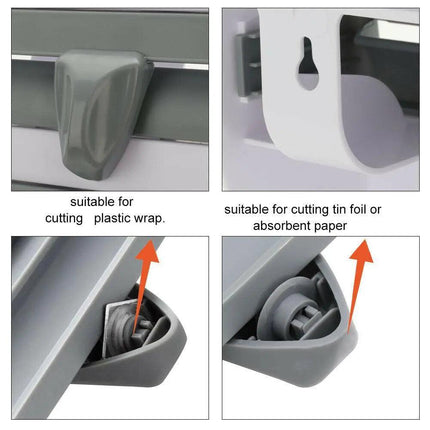 suitable for cutting plastic wrap.

suitable for cutting tin foil or absorbent paper