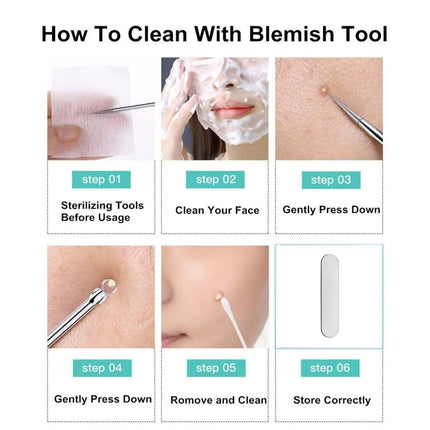 How To Clean With Blemish Tool

step 01

Sterilizing Tools Before Usage

step 02

Clean Your Face

step 03

Gently Press Down

step 04

Gently Press Down

step 05

Romove and Clean

step 06

Store Correctly