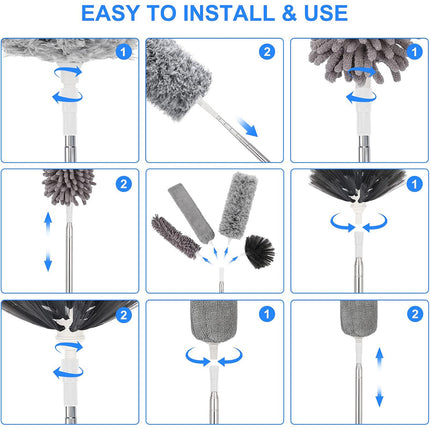 EASY TO INSTALL & USE

1

2

1

2

1

2

1

2