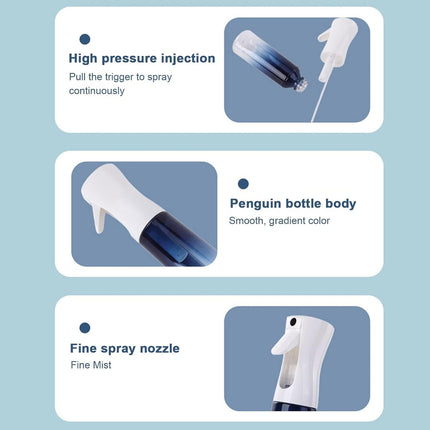 High pressure injection
Pull the trigger to spray continuously

Penguin bottle body
Smooth, gradient color

Fine spray nozzle
Fine Mist