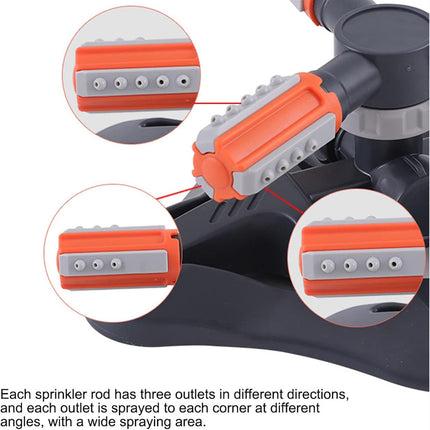 Each sprinkler rod has three outlets in different directions, and each outlet is sprayed to each corner at different angles, with a wide spraying area.