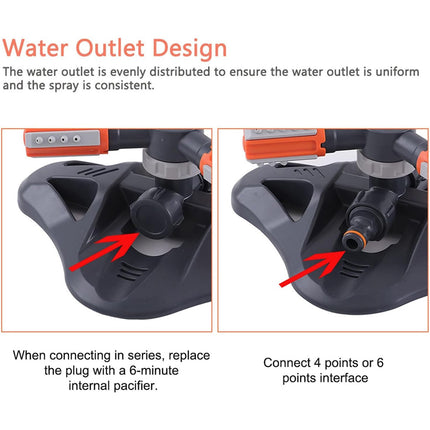 Water Outlet Design

The water outlet is evenly distributed to ensure the water outlet is uniform and the spray is consistent.

When connecting in series, replace the plug with a 6-minute internal pacifier.

Connect 4 points or 6 points interface