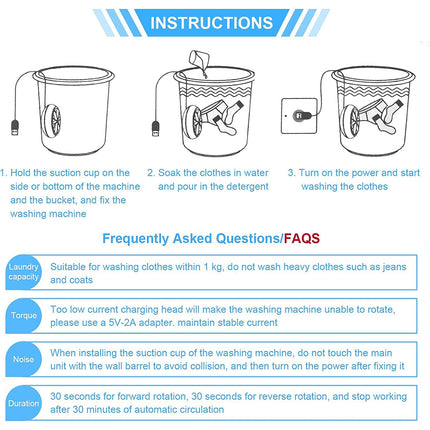 INSTRUCTIONS

1. Hold the suction cup on the side or bottom of the machine and the bucket, and fix the washing machine

2. Soak the clothes in water and pour in the detergent

3. Turn on the power and start washing the clothes

Frequently Asked Questions/FAQS

Laundry capacity
Suitable for washing clothes within 1 kg, do not wash heavy clothes such as jeans and coats

Torque
Too low current charging head will make the washing machine unable to rotate, please use a 5V-2A adapter. maintain stable current

Noise
When installing the suction cup of the washing machine, do not touch the main unit with the wall barrel to avoid collision, and then turn on the power after fixing it

Duration
30 seconds for forward rotation, 30 seconds for reverse rotation, and stop working after 30 minutes of automatic circulation