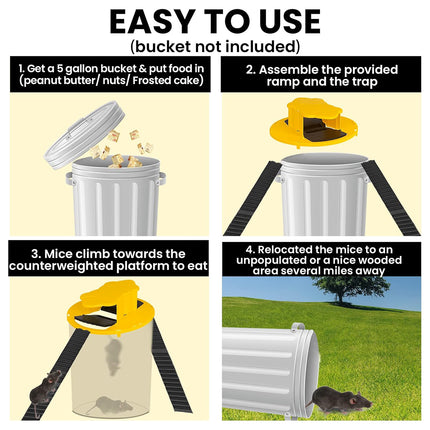 EASY TO USE
(bucket not included)

1. Get a 5 gallon bucket & put food in (peanut butter/ nuts/ Frosted cake)

2. Assemble the provided ramp and the trap

3. Mice climb towards the counterweighted platform to eat

4. Relocated the mice to an unpopulated or a nice wooded area several miles away