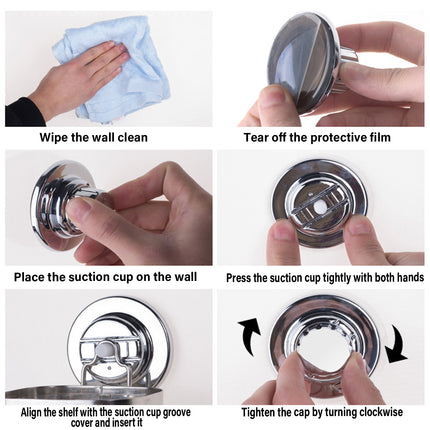 Wipe the wall clean

Tear off the protective film

Place the suction cup on the wall

Press the suction cup tightly with both hands

Align the shelf with the suction cup groove cover and insert it

Tighten the cap by turning clockwise