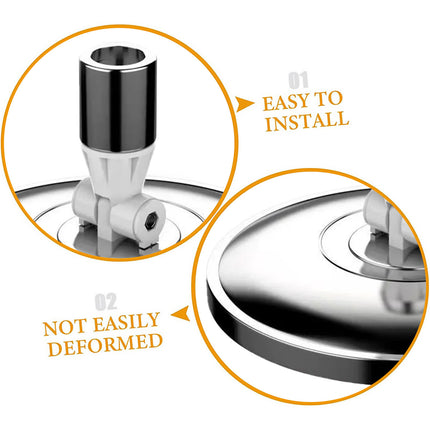 01
EASY TO INSTALL

02
NOT EASILY DEFORMED